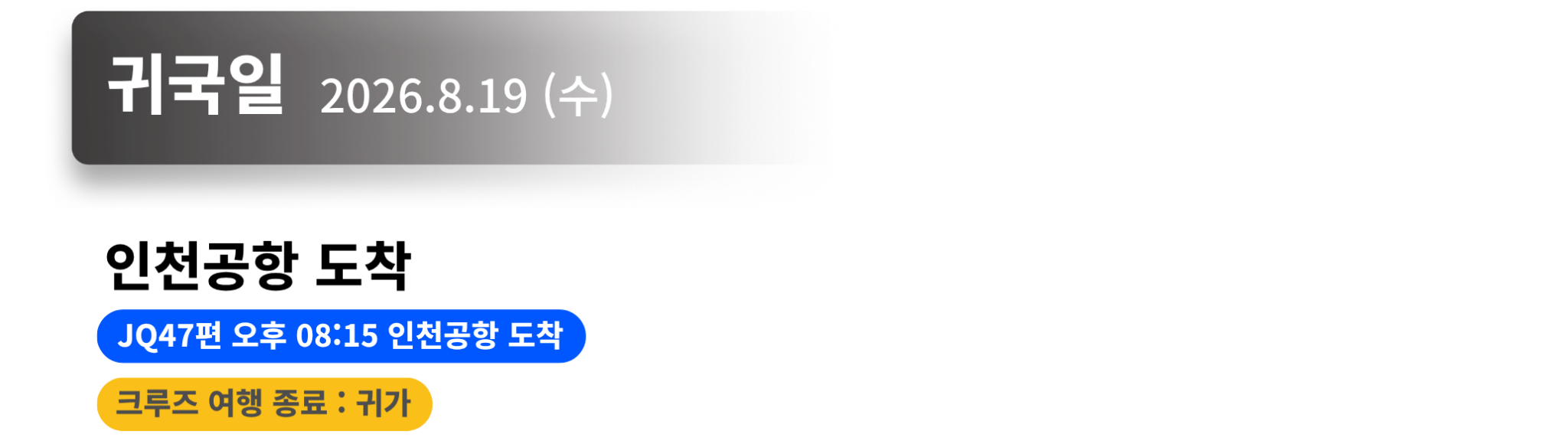 귀국일 2026.8.19 (수)

인천공항 도착

JQ47편 오후 08:15 인천공항 도착

크루즈 여행 종료 : 귀가