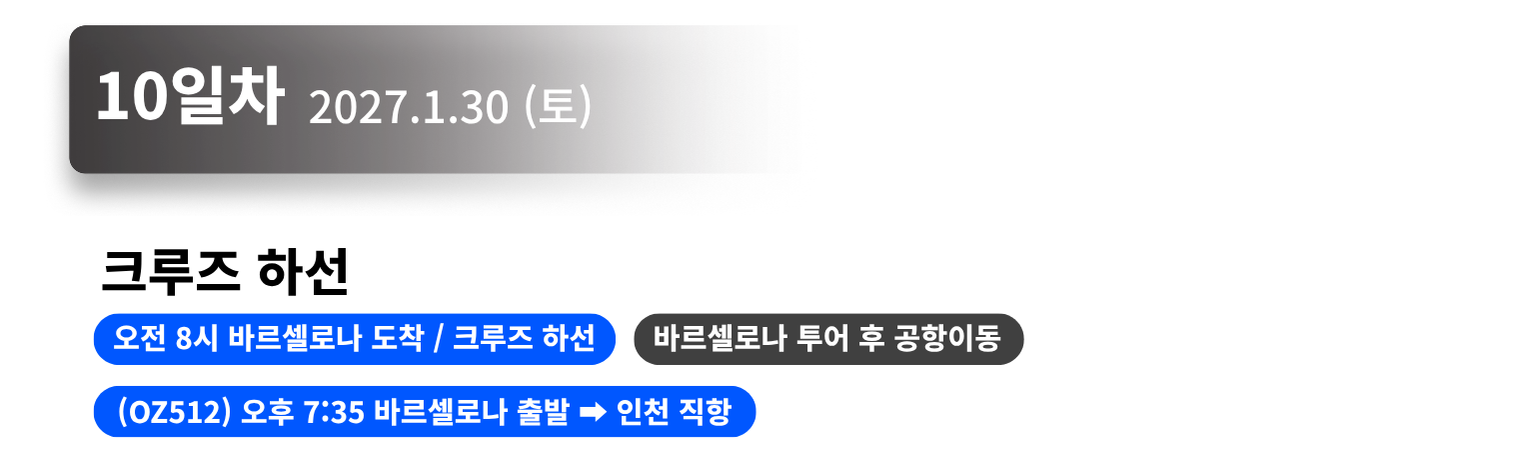 10일차 2027.1.30 (토)

크루즈 하선

오전 8시 바르셀로나 도착 / 크루즈 하선

바르셀로나 투어 후 공항이동

(OZ512) 오후 7:35 바르셀로나 출발 ➡ 인천 직항