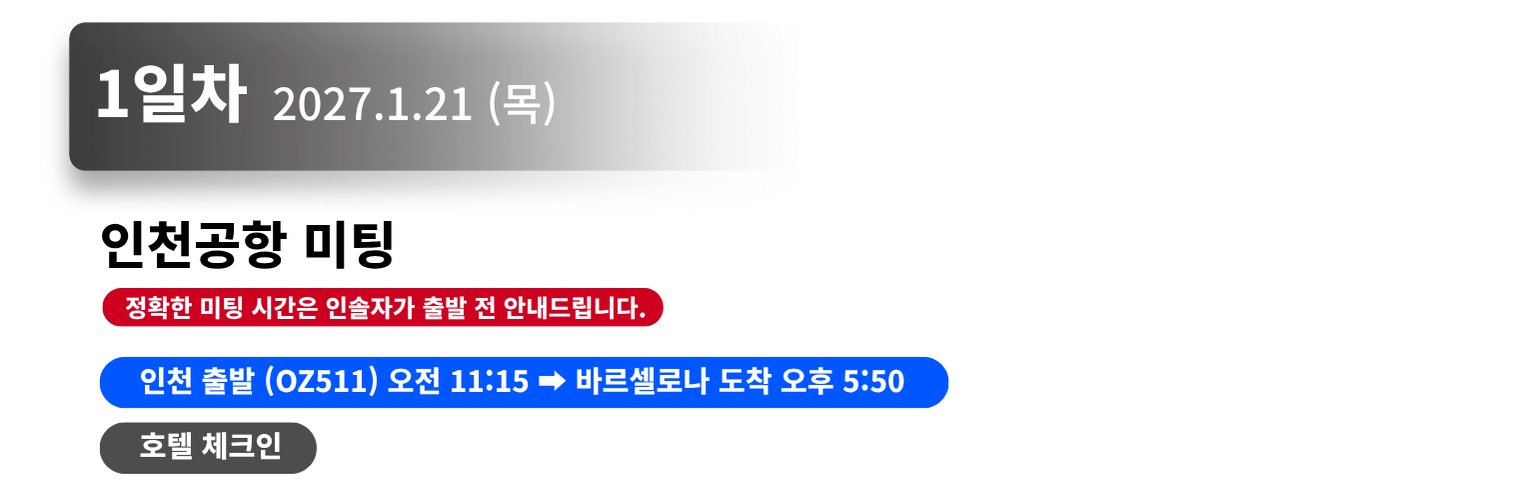 1일차 2027.1.21 (목)

인천공항 미팅

정확한 미팅 시간은 인솔자가 출발 전 안내드립니다.

인천 출발 (OZ511) 오전 11:15 ➡ 바르셀로나 도착 오후 5:50

호텔 체크인