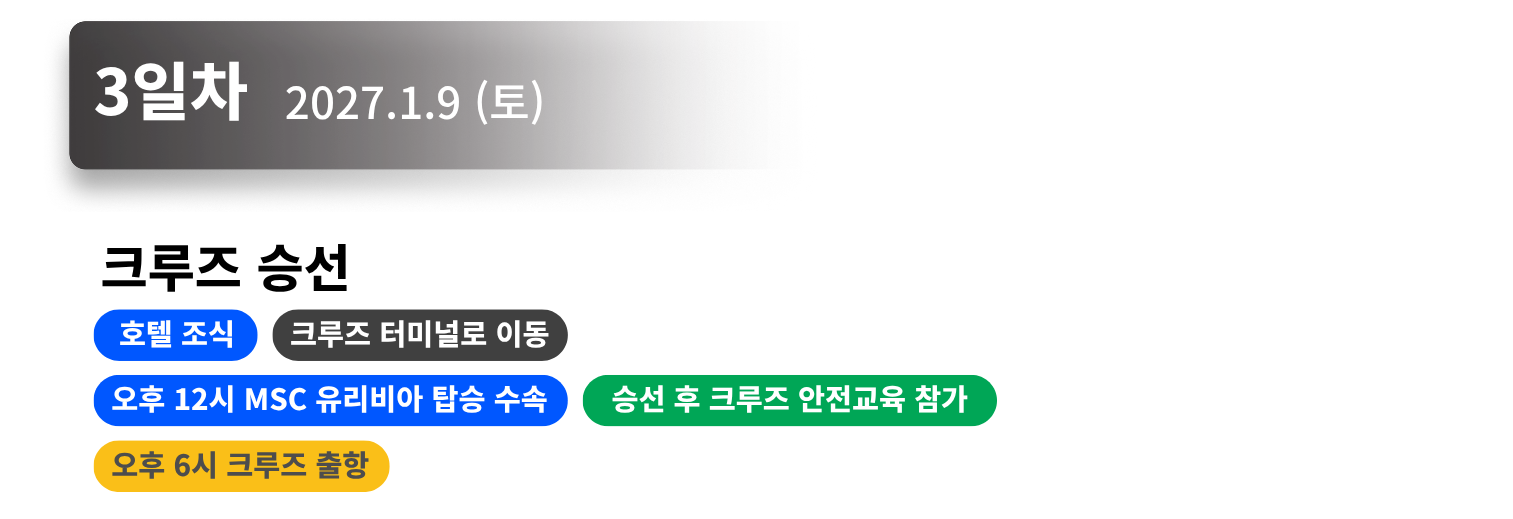 3일차 2027.1.9 (토)

크루즈 승선

호텔 조식 크루즈 터미널로 이동

오후 12시 MSC 유리비아 탑승 수속 승선 후 크루즈 안전교육 참가

오후 6시 크루즈 출항